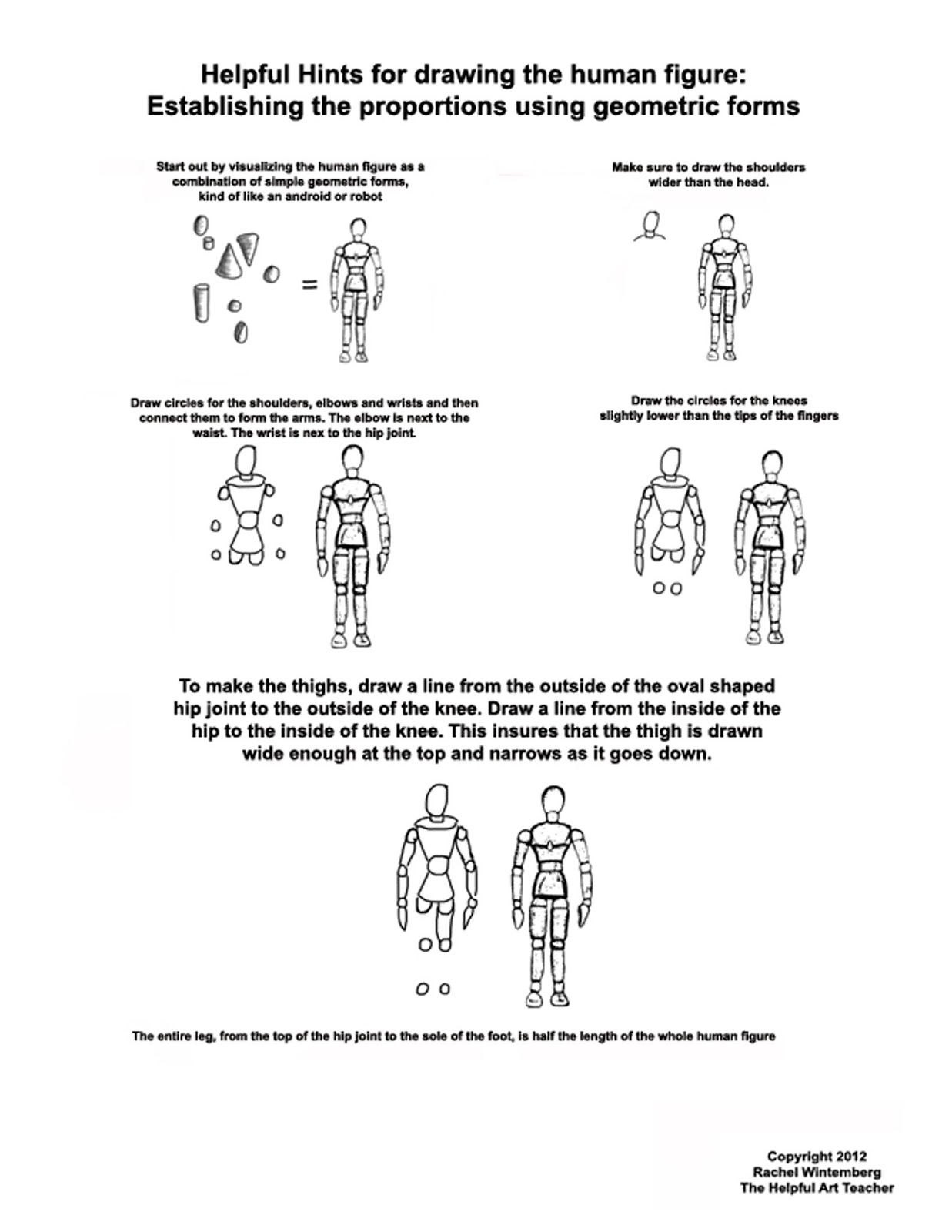 Helpful Hints for drawing the human figure:
Establishing the proportions using geometric forms

Start out by visualizing the human figure as a combination of simple geometric forms, kind of like an android or robot

=

Make sure to draw the shoulders wider than the head.

Draw circles for the shoulders, elbows and wrists and then connect them to form the arms. The elbow is next to the waist. The wrist is nex to the hip joint.

Draw the circles for the knees slightly lower than the tips of the fingers

To make the thighs, draw a line from the outside of the oval shaped hip joint to the outside of the knee. Draw a line from the inside of the hip to the inside of the knee. This insures that the thigh is drawn wide enough at the top and narrows as it goes down.

The entire leg, from the top of the hip joint to the sole of the foot, is half the length of the whole human figure

Copyright 2012
Rachel Wintemberg
The Helpful Art Teacher