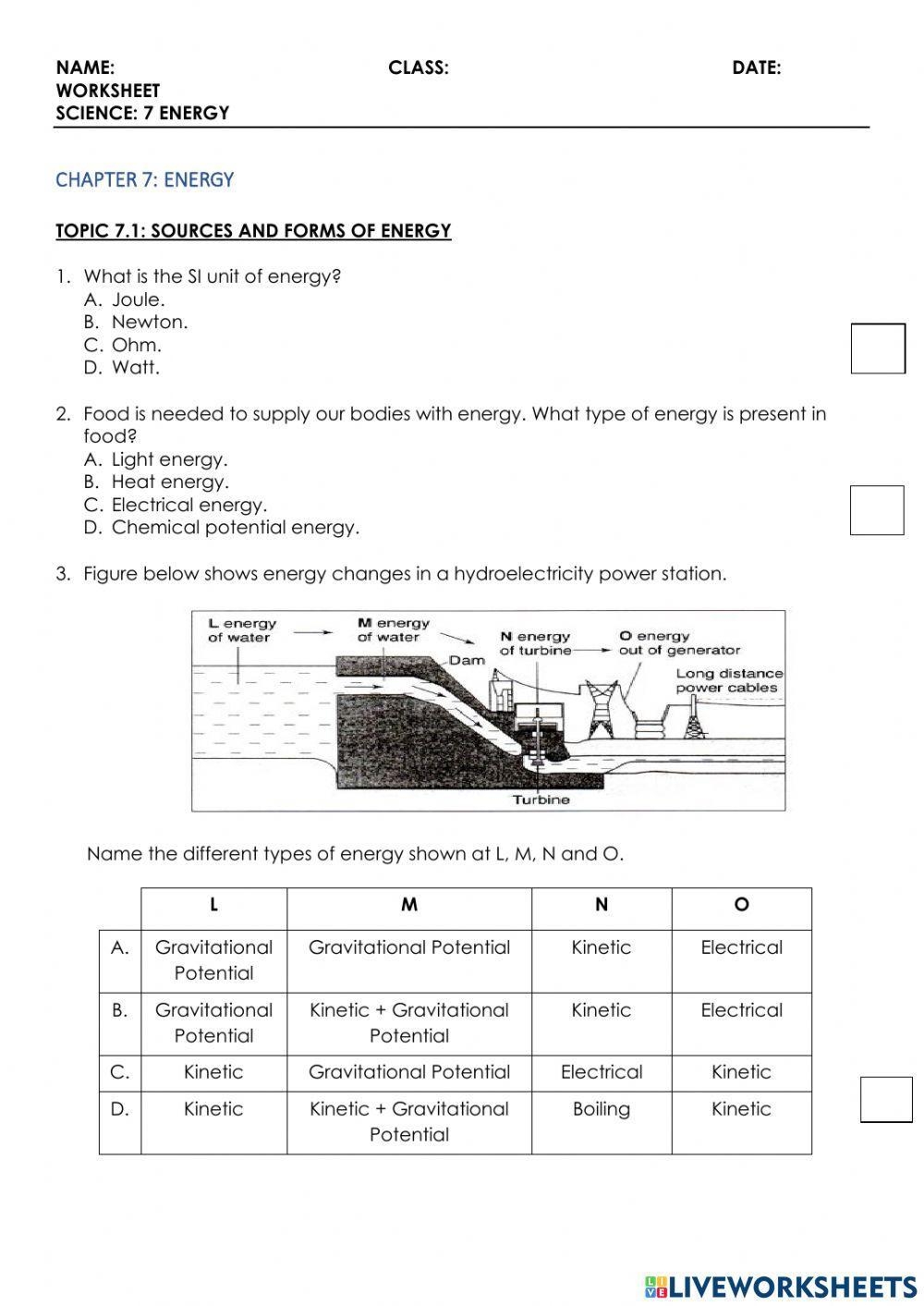 NAME: CLASS: DATE:
WORKSHEET
SCIENCE: 7 ENERGY

CHAPTER 7: ENERGY

TOPIC 7.1: SOURCES AND FORMS OF ENERGY

1. What is the SI unit of energy?
A. Joule.
B. Newton.
C. Ohm.
D. Watt.

2. Food is needed to supply our bodies with energy. What type of energy is present in food?
A. Light energy.
B. Heat energy.
C. Electrical energy.
D. Chemical potential energy.

3. Figure below shows energy changes in a hydroelectricity power station.

L energy of water
M energy of water
N energy of turbine
O energy out of generator
Dam
Long distance power cables
Turbine

Name the different types of energy shown at L, M, N and O.

| | L | M | N | O |
|---|---|---|---|---|
| A. | Gravitational Potential | Gravitational Potential | Kinetic | Electrical |
| B. | Gravitational Potential | Kinetic + Gravitational Potential | Kinetic | Electrical |
| C. | Kinetic | Gravitational Potential | Electrical | Kinetic |
| D. | Kinetic | Kinetic + Gravitational Potential | Boiling | Kinetic |

LIVEWORKSHEETS