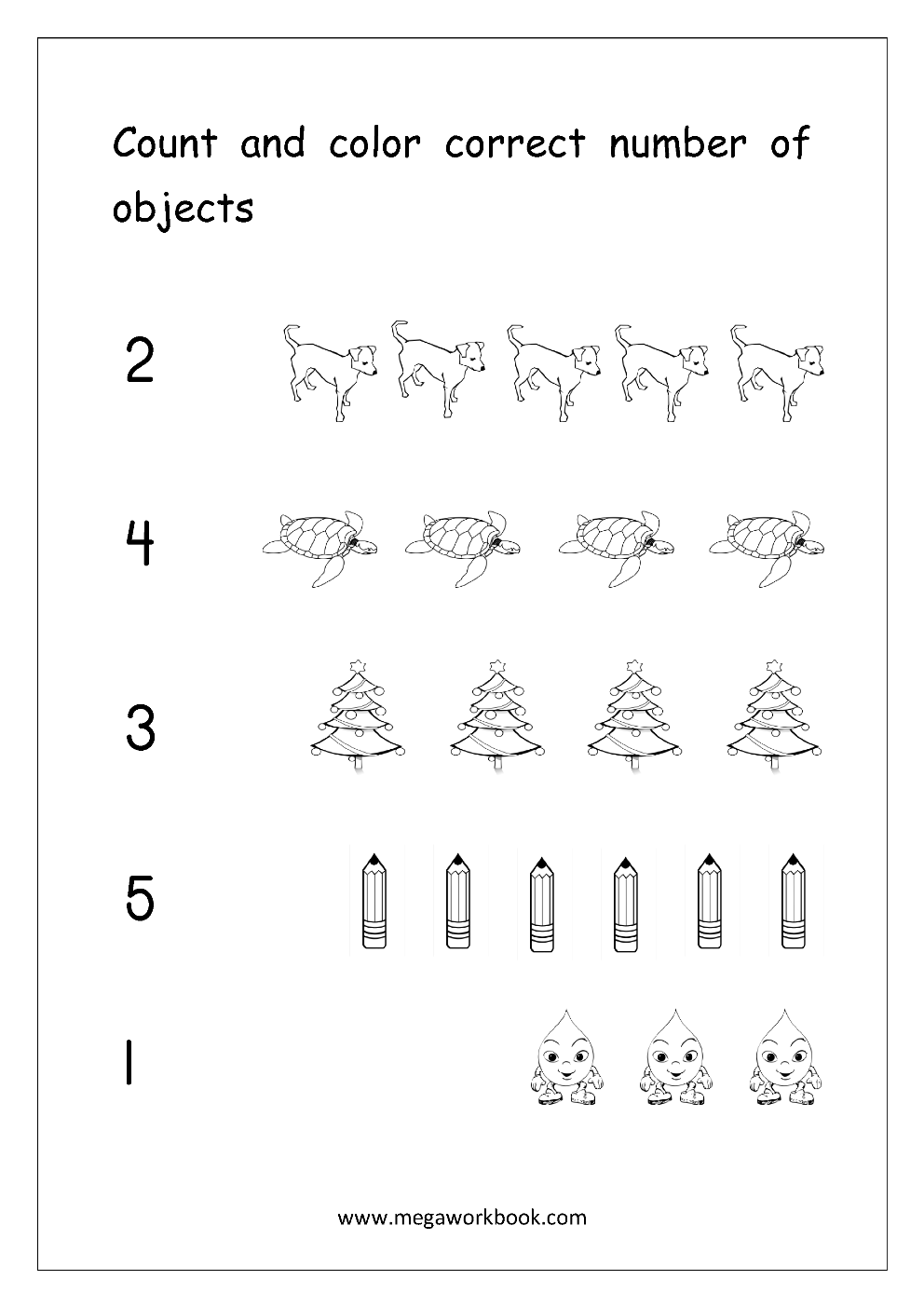 Count and color correct number of objects

2

4

3

5

1

www.megaworkbook.com