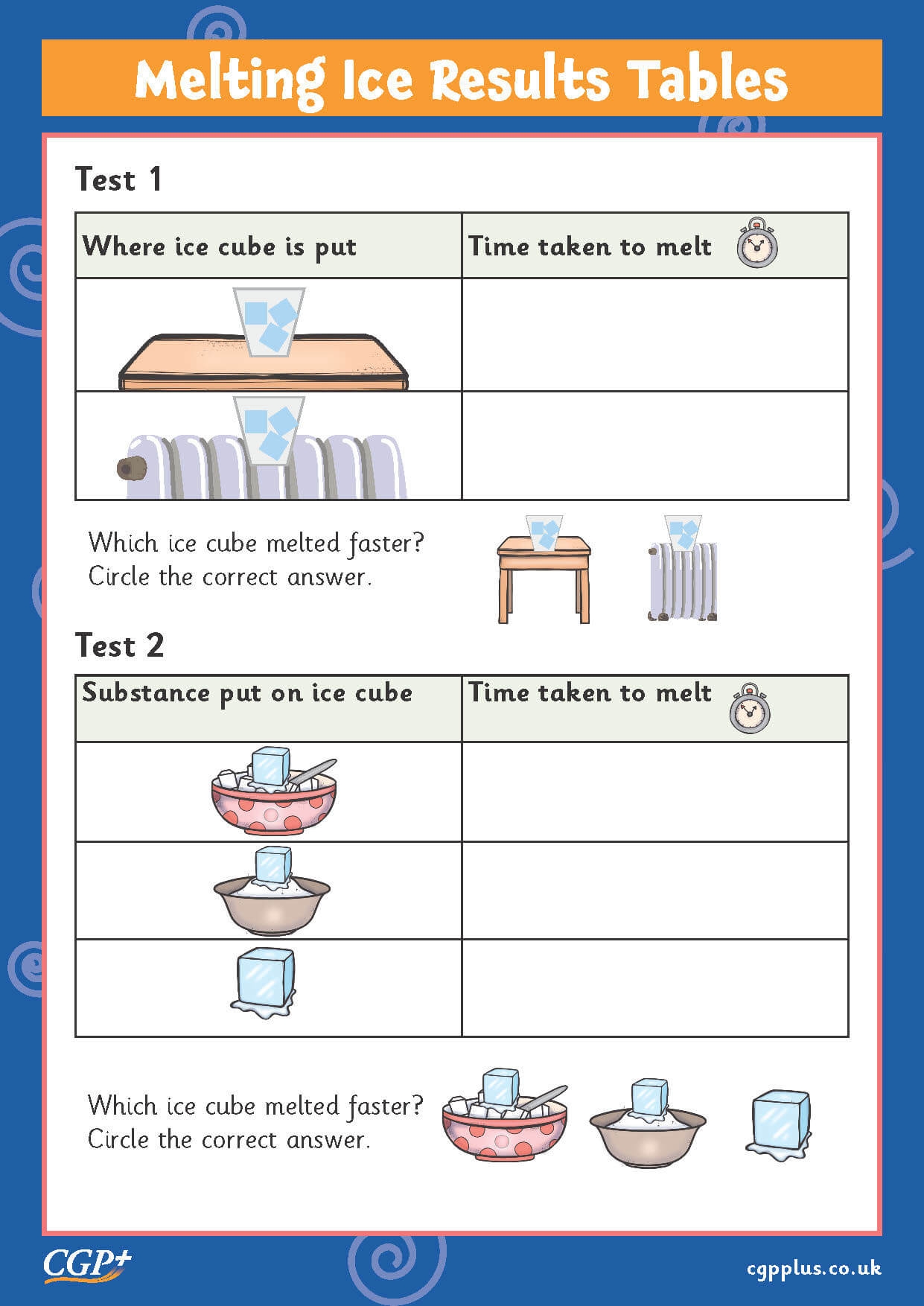 Melting Ice Results Tables

Test 1

| Where ice cube is put | Time taken to melt |
|---|---|
| | |
| | |

Which ice cube melted faster?
Circle the correct answer.

Test 2

| Substance put on ice cube | Time taken to melt |
|---|---|
| | |
| | |
| | |

Which ice cube melted faster?
Circle the correct answer.

CGP+

cgpplus.co.uk