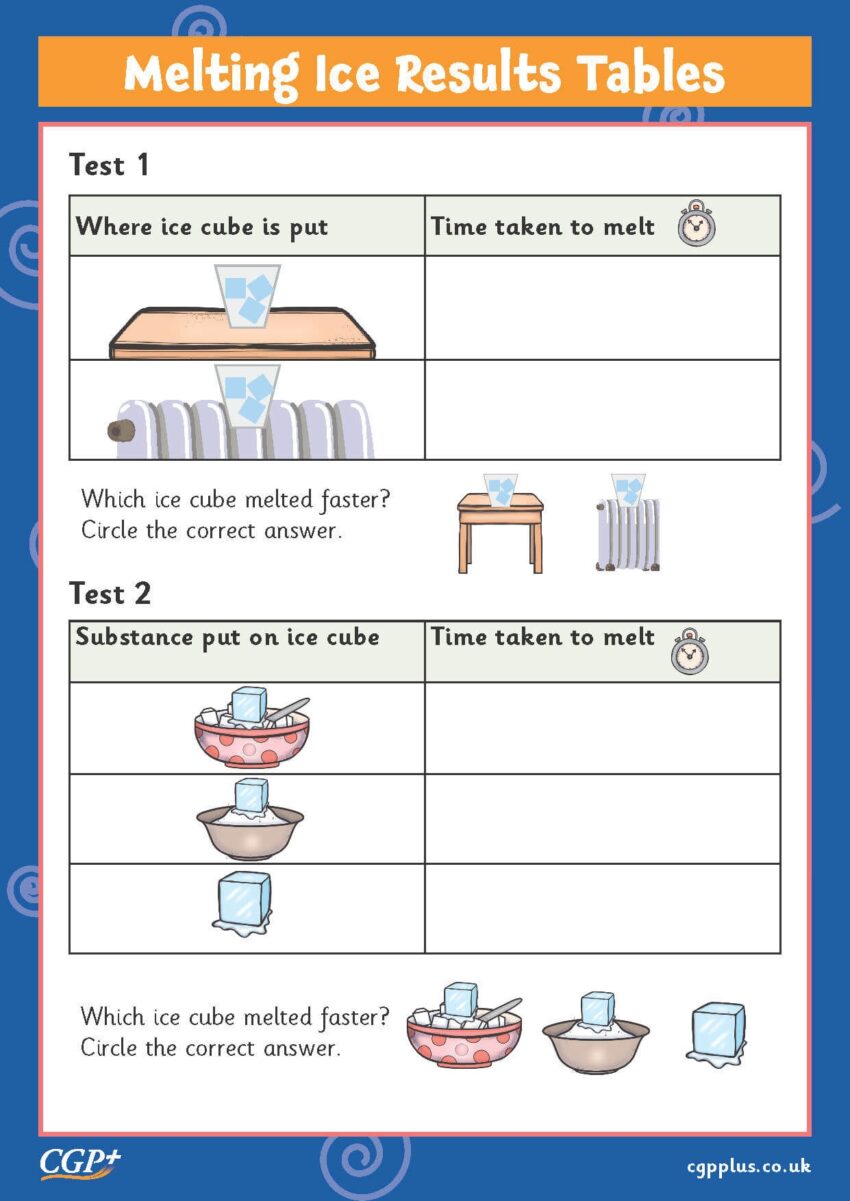 Melting Ice Results Tables

Test 1

| Where ice cube is put | Time taken to melt |
|---|---|
| | |
| | |

Which ice cube melted faster?
Circle the correct answer.

Test 2

| Substance put on ice cube | Time taken to melt |
|---|---|
| | |
| | |
| | |

Which ice cube melted faster?
Circle the correct answer.

CGP+

cgpplus.co.uk