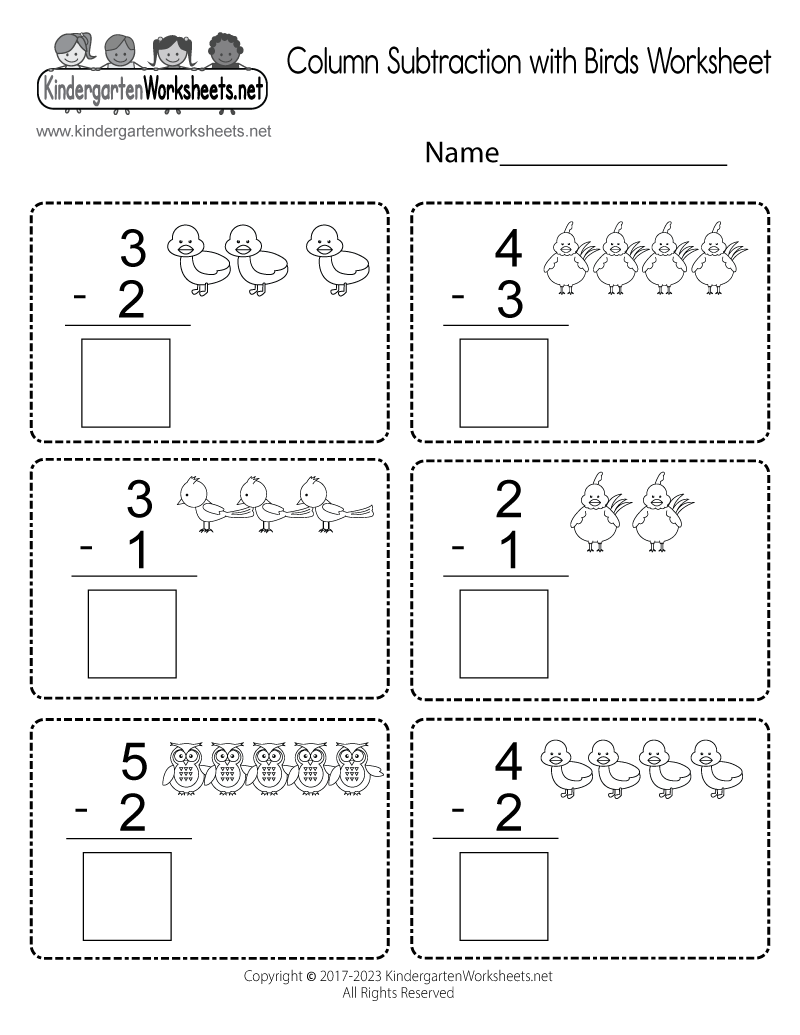 KindergartenWorksheets.net

www.kindergartenworksheets.net

Column Subtraction with Birds Worksheet

Name_______________

3
- 2

4
- 3

3
- 1

2
- 1

5
- 2

4
- 2

Copyright © 2017-2023 KindergartenWorksheets.net
All Rights Reserved