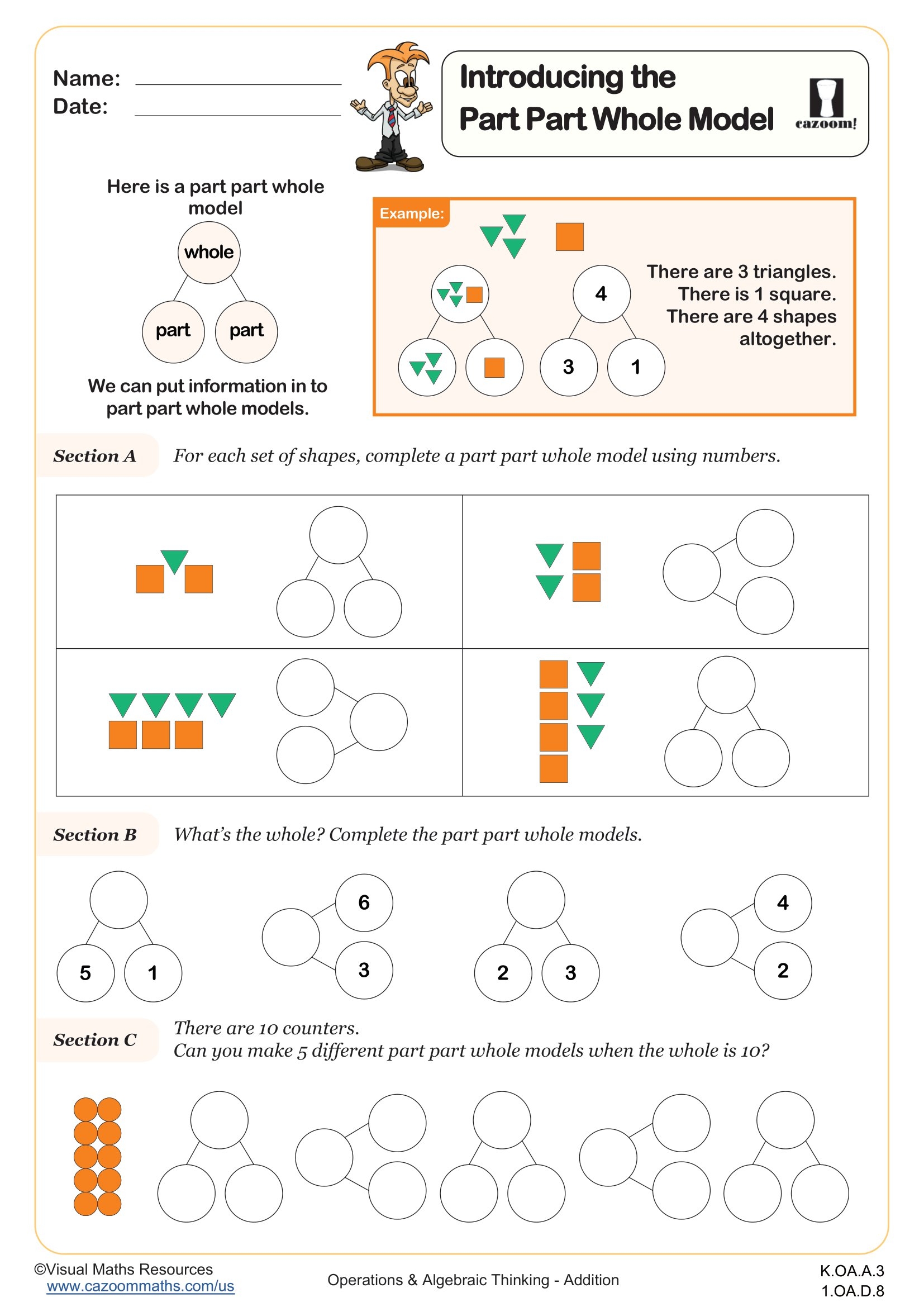 Name:
Date:

Introducing the Part Part Whole Model

cazoom!

Here is a part part whole model

whole

part

part

We can put information in to part part whole models.

Example:

4

3

1

There are 3 triangles. There is 1 square. There are 4 shapes altogether.

Section A For each set of shapes, complete a part part whole model using numbers.

Section B What's the whole? Complete the part part whole models.

5

1

6

3

2

3

4

2

Section C There are 10 counters.
Can you make 5 different part part whole models when the whole is 10?

©Visual Maths Resources
www.cazoommaths.com/us

Operations & Algebraic Thinking - Addition

K.OA.A.3
1.OA.D.8