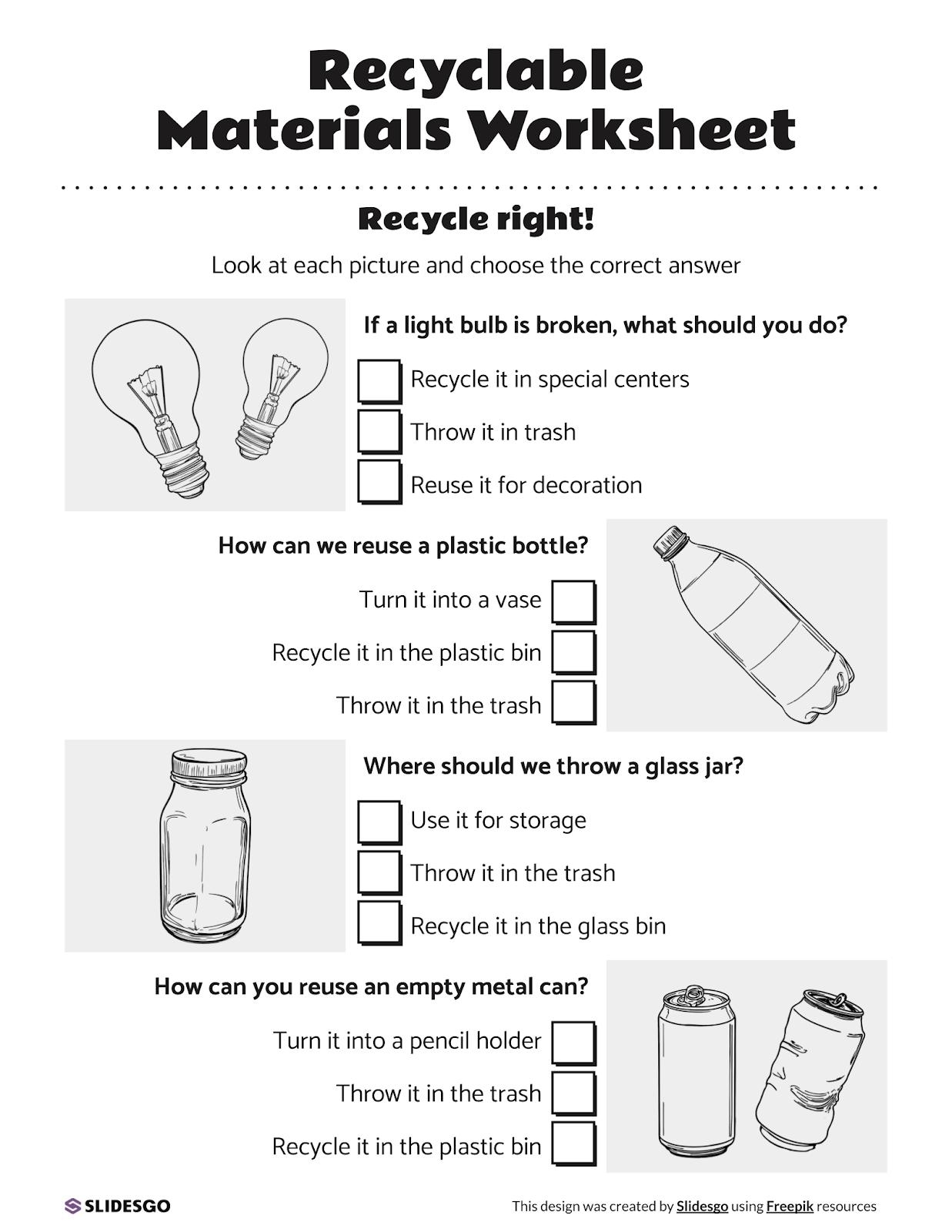 Recyclable Materials Worksheet

Recycle right!

Look at each picture and choose the correct answer

If a light bulb is broken, what should you do?

Recycle it in special centers

Throw it in trash

Reuse it for decoration

How can we reuse a plastic bottle?

Turn it into a vase

Recycle it in the plastic bin

Throw it in the trash

Where should we throw a glass jar?

Use it for storage

Throw it in the trash

Recycle it in the glass bin

How can you reuse an empty metal can?

Turn it into a pencil holder

Throw it in the trash

Recycle it in the plastic bin

SLIDESGO

This design was created by Slidesgo using Freepik resources