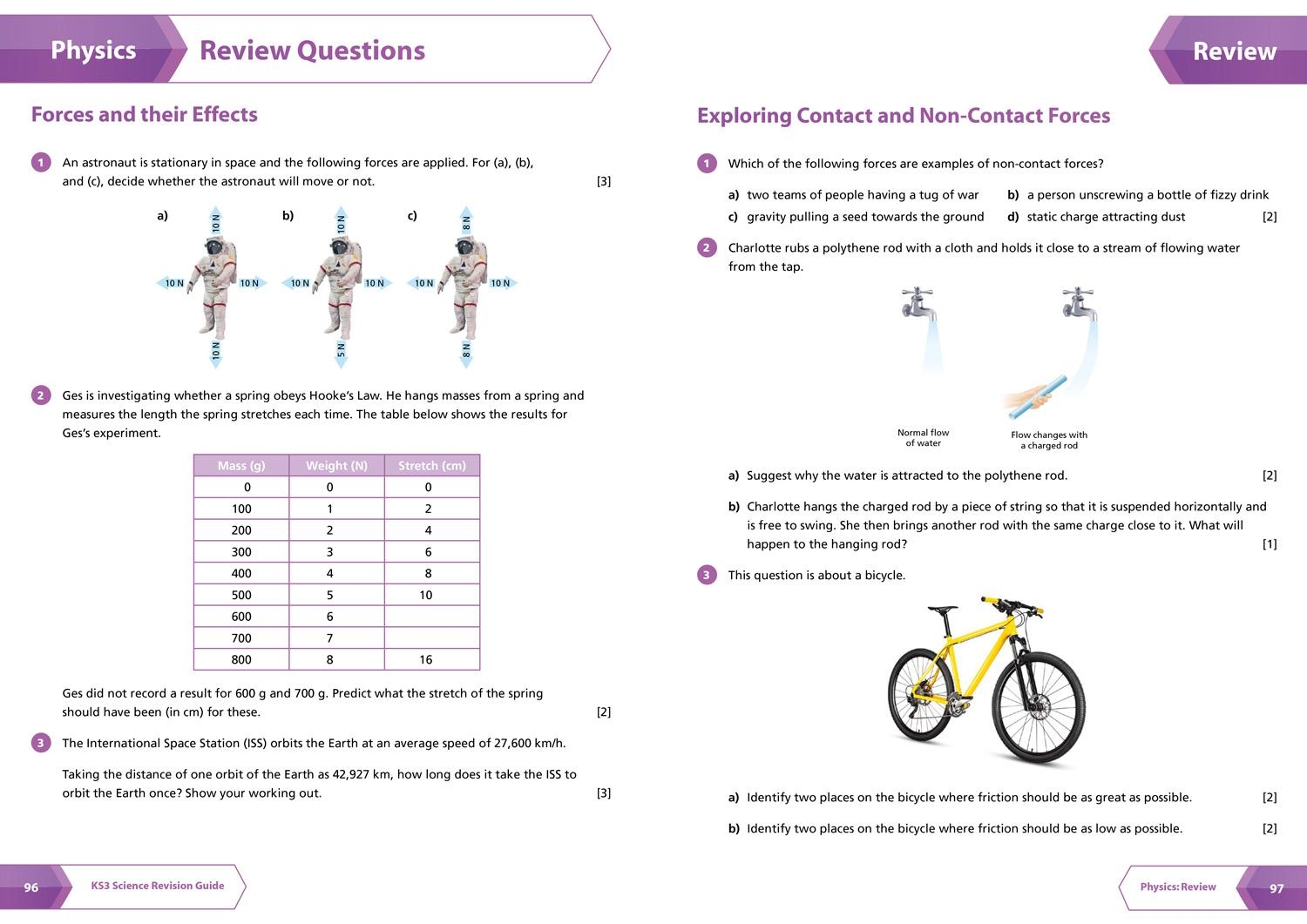 Physics Review Questions

Forces and their Effects

1 An astronaut is stationary in space and the following forces are applied. For (a), (b), and (c), decide whether the astronaut will move or not. [3]

a) 10 N 10 N 10 N 10 N
b) 10 N 10 N 10 N 5 N
c) 8 N 10 N 10 N 8 N

2 Ges is investigating whether a spring obeys Hooke's Law. He hangs masses from a spring and measures the length the spring stretches each time. The table below shows the results for Ges's experiment.

| Mass (g) | Weight (N) | Stretch (cm) |
|---|---|---|
| 0 | 0 | 0 |
| 100 | 1 | 2 |
| 200 | 2 | 4 |
| 300 | 3 | 6 |
| 400 | 4 | 8 |
| 500 | 5 | 10 |
| 600 | 6 | |
| 700 | 7 | |
| 800 | 8 | 16 |

Ges did not record a result for 600 g and 700 g. Predict what the stretch of the spring should have been (in cm) for these. [2]

3 The International Space Station (ISS) orbits the Earth at an average speed of 27,600 km/h.

Taking the distance of one orbit of the Earth as 42,927 km, how long does it take the ISS to orbit the Earth once? Show your working out. [3]

96 KS3 Science Revision Guide

Review

Exploring Contact and Non-Contact Forces

1 Which of the following forces are examples of non-contact forces?

a) two teams of people having a tug of war
b) a person unscrewing a bottle of fizzy drink
c) gravity pulling a seed towards the ground
d) static charge attracting dust [2]

2 Charlotte rubs a polythene rod with a cloth and holds it close to a stream of flowing water from the tap.

Normal flow of water
Flow changes with a charged rod

a) Suggest why the water is attracted to the polythene rod. [2]

b) Charlotte hangs the charged rod by a piece of string so that it is suspended horizontally and is free to swing. She then brings another rod with the same charge close to it. What will happen to the hanging rod? [1]

3 This question is about a bicycle.

a) Identify two places on the bicycle where friction should be as great as possible. [2]

b) Identify two places on the bicycle where friction should be as low as possible. [2]

Physics: Review 97