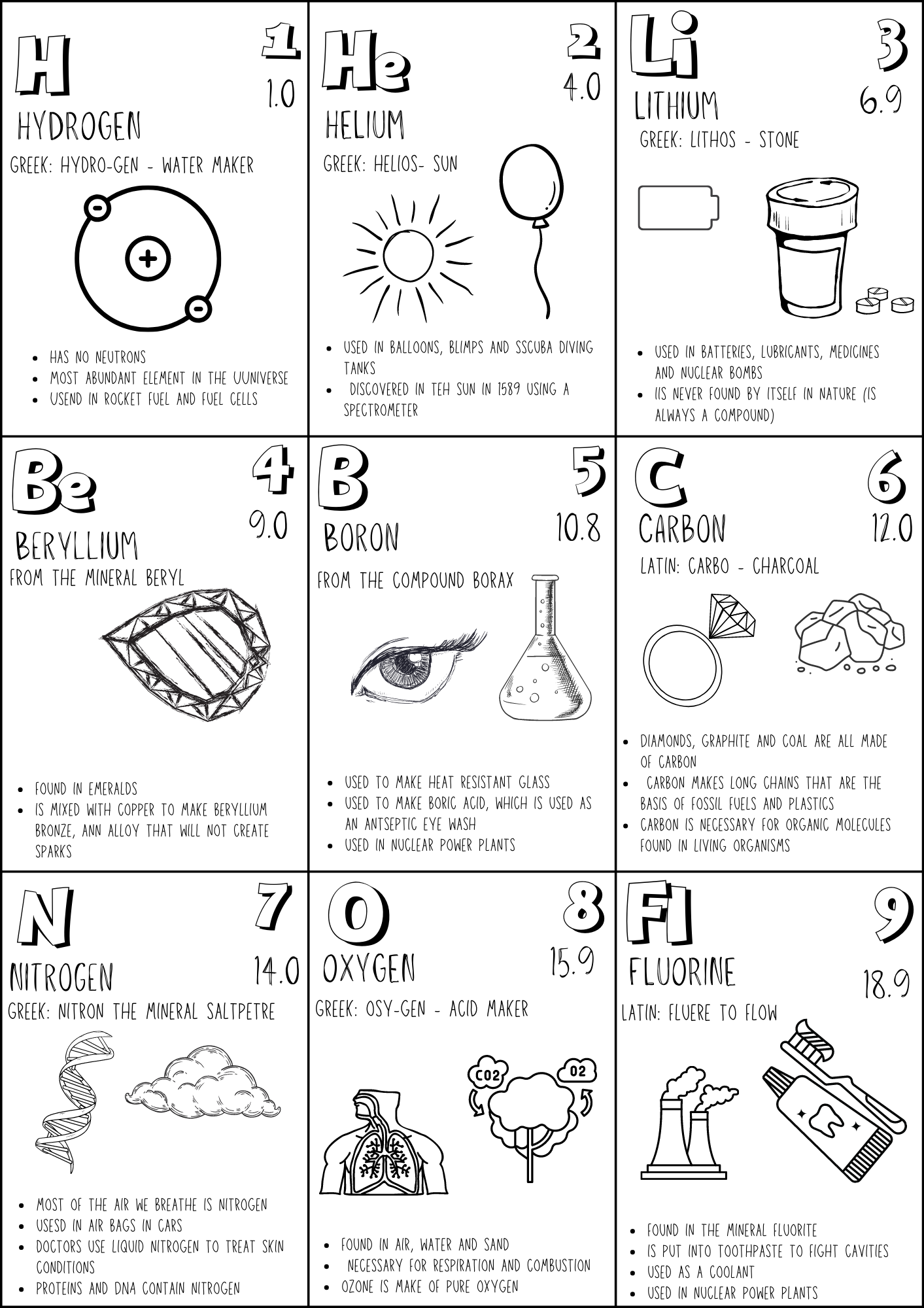 H 1
1.0
HYDROGEN
GREEK: HYDRO-GEN - WATER MAKER

- +
-

- HAS NO NEUTRONS
- MOST ABUNDANT ELEMENT IN THE UUNIVERSE
- USEND IN ROCKET FUEL AND FUEL CELLS

He 2
4.0
HELIUM
GREEK: HELIOS- SUN

- USED IN BALLOONS, BLIMPS AND SSCUBA DIVING TANKS
- DISCOVERED IN TEH SUN IN 1589 USING A SPECTROMETER

Li 3
6.9
LITHIUM
GREEK: LITHOS - STONE

- USED IN BATTERIES, LUBRICANTS, MEDICINES AND NUCLEAR BOMBS
- (IS NEVER FOUND BY ITSELF IN NATURE (IS ALWAYS A COMPOUND)

Be 4
9.0
BERYLLIUM
FROM THE MINERAL BERYL

- FOUND IN EMERALDS
- IS MIXED WITH COPPER TO MAKE BERYLLIUM BRONZE, ANN ALLOY THAT WILL NOT CREATE SPARKS

B 5
10.8
BORON
FROM THE COMPOUND BORAX

- USED TO MAKE HEAT RESISTANT GLASS
- USED TO MAKE BORIC ACID, WHICH IS USED AS AN ANTSEPTIC EYE WASH
- USED IN NUCLEAR POWER PLANTS

C 6
12.0
CARBON
LATIN: CARBO - CHARCOAL

- DIAMONDS, GRAPHITE AND COAL ARE ALL MADE OF CARBON
- CARBON MAKES LONG CHAINS THAT ARE THE BASIS OF FOSSIL FUELS AND PLASTICS
- CARBON IS NECESSARY FOR ORGANIC MOLECULES FOUND IN LIVING ORGANISMS

N 7
14.0
NITROGEN
GREEK: NITRON THE MINERAL SALTPETRE

- MOST OF THE AIR WE BREATHE IS NITROGEN
- USESD IN AIR BAGS IN CARS
- DOCTORS USE LIQUID NITROGEN TO TREAT SKIN CONDITIONS
- PROTEINS AND DNA CONTAIN NITROGEN

O 8
15.9
OXYGEN
GREEK: OSY-GEN - ACID MAKER

CO2
O2

- FOUND IN AIR, WATER AND SAND
- NECESSARY FOR RESPIRATION AND COMBUSTION
- OZONE IS MAKE OF PURE OXYGEN

Fl 9
18.9
FLUORINE
LATIN: FLUERE TO FLOW

- FOUND IN THE MINERAL FLUORITE
- IS PUT INTO TOOTHPASTE TO FIGHT CAVITIES
- USED AS A COOLANT
- USED IN NUCLEAR POWER PLANTS