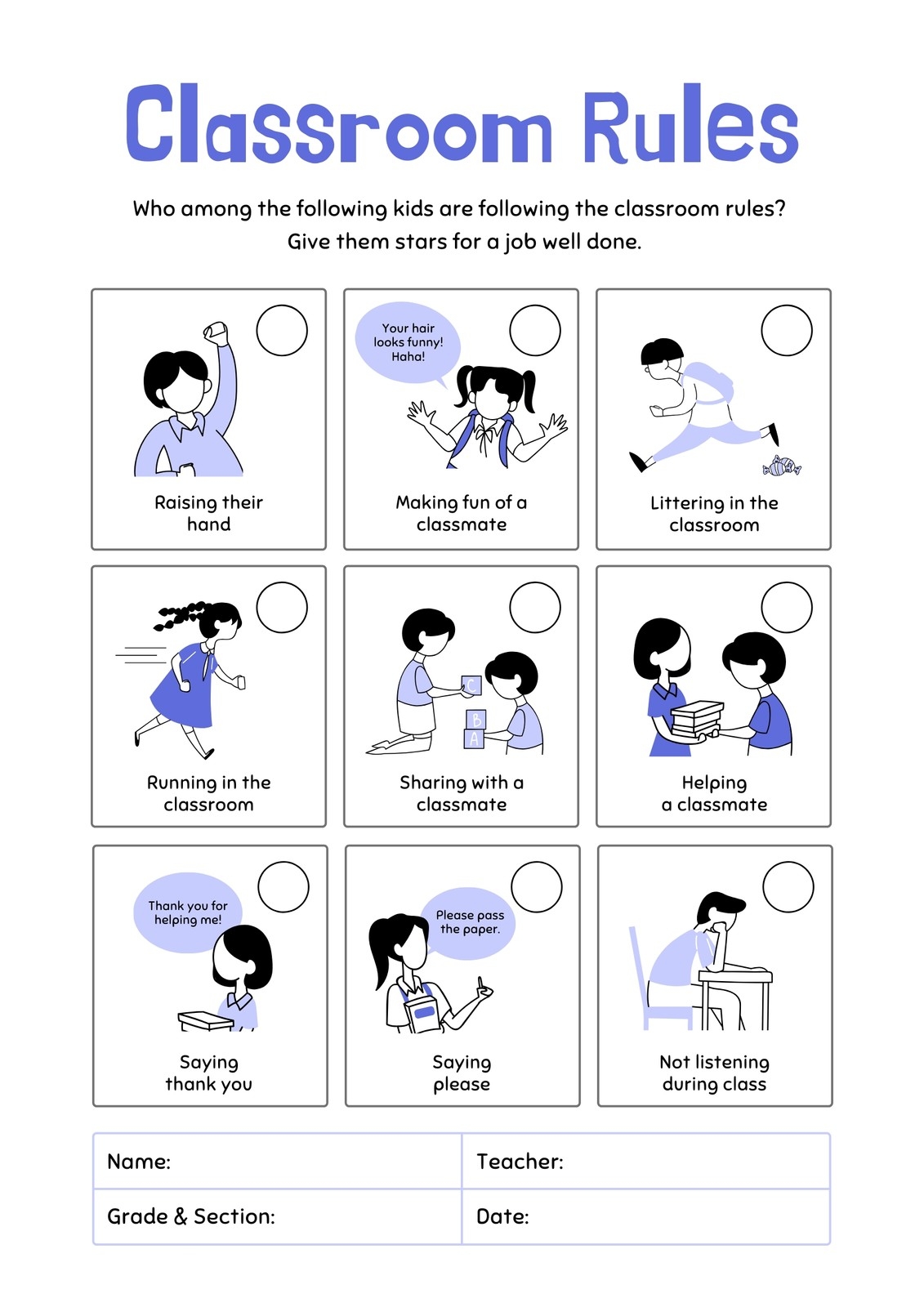 Classroom Rules

Who among the following kids are following the classroom rules? Give them stars for a job well done.

Raising their hand

Your hair looks funny! Haha!

Making fun of a classmate

Littering in the classroom

Running in the classroom

C
B
A

Sharing with a classmate

Helping a classmate

Thank you for helping me!

Saying thank you

Please pass the paper.

Saying please

Not listening during class

| Name: | Teacher: |
|---|---|
| Grade & Section: | Date: |