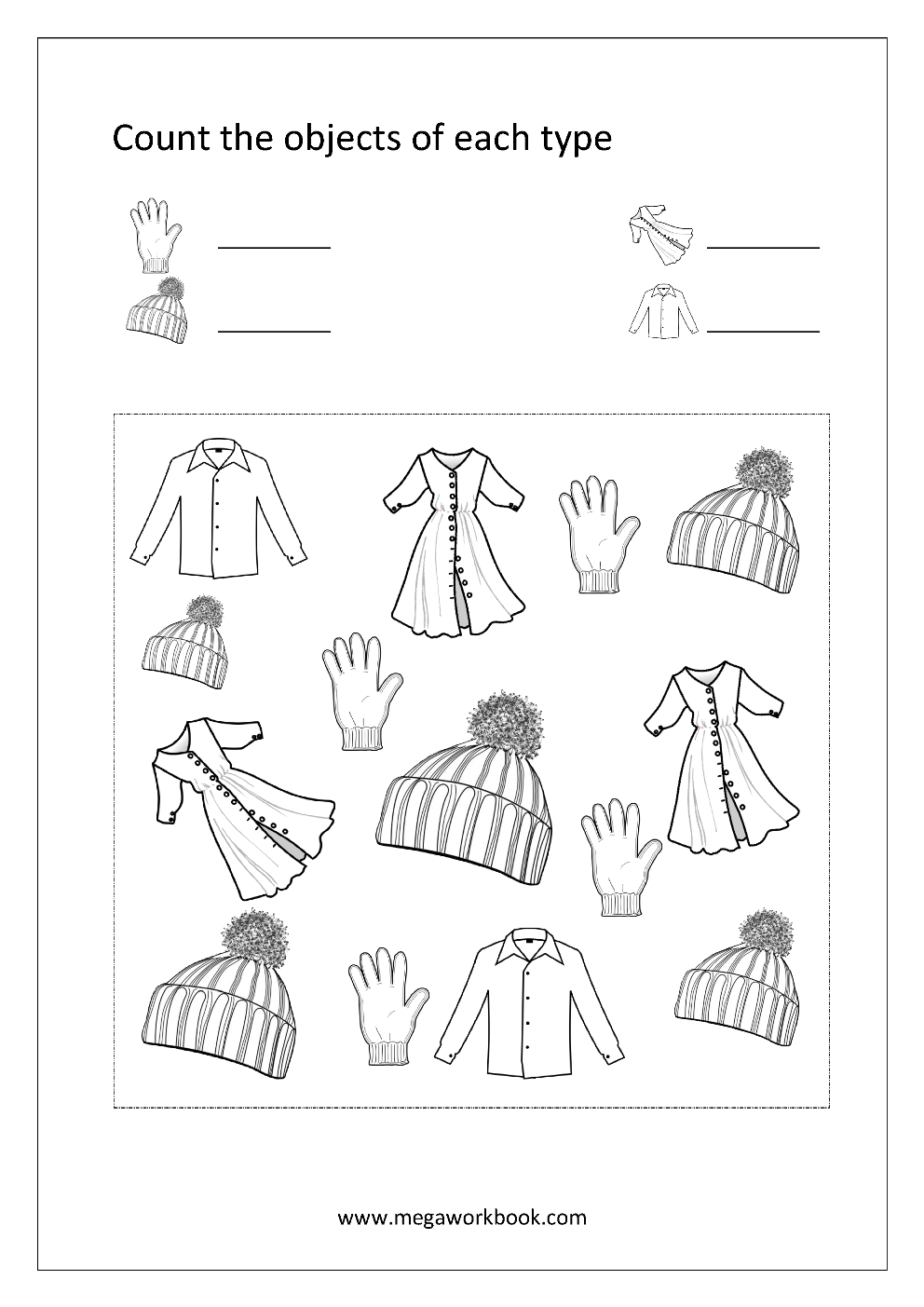 Count the objects of each type

www.megaworkbook.com