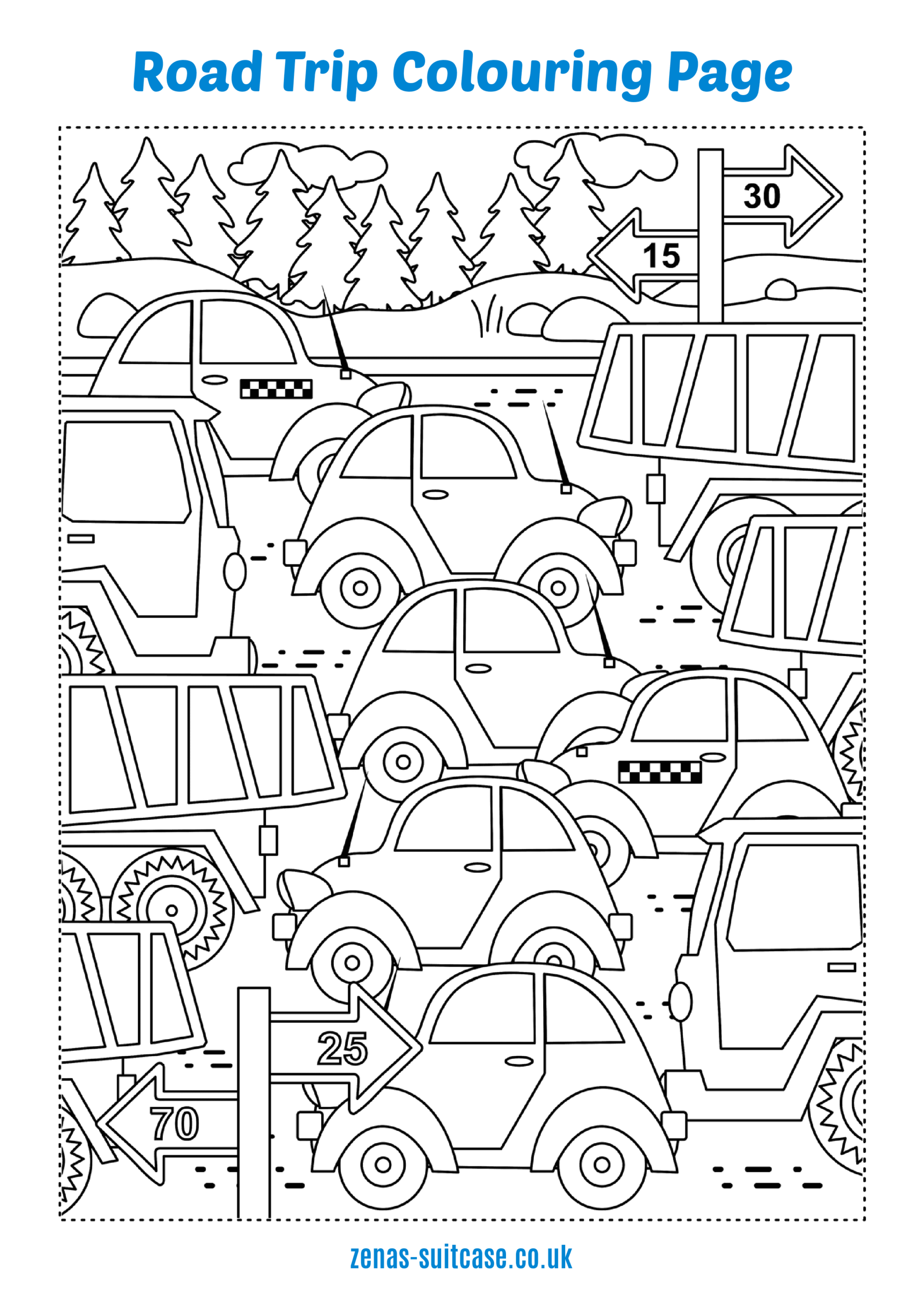 Road Trip Colouring Page

30

15

25

70

zenas-suitcase.co.uk